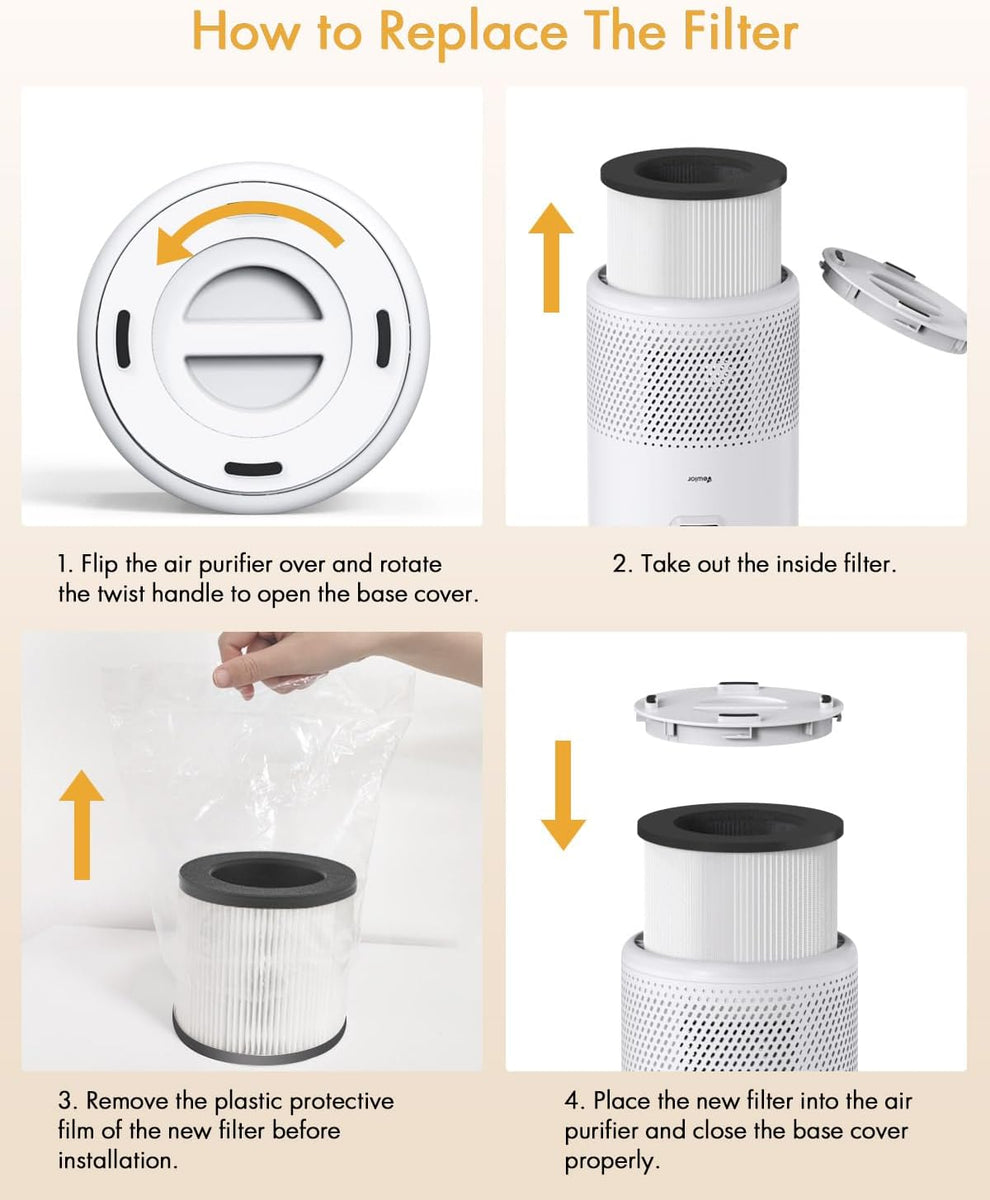 How to Replace The Filter

1. Flip the air purifier over and rotate the twist handle to open the base cover.

2. Take out the inside filter.

3. Remove the plastic protective film of the new filter before installation.

4. Place the new filter into the air purifier and close the base cover properly.