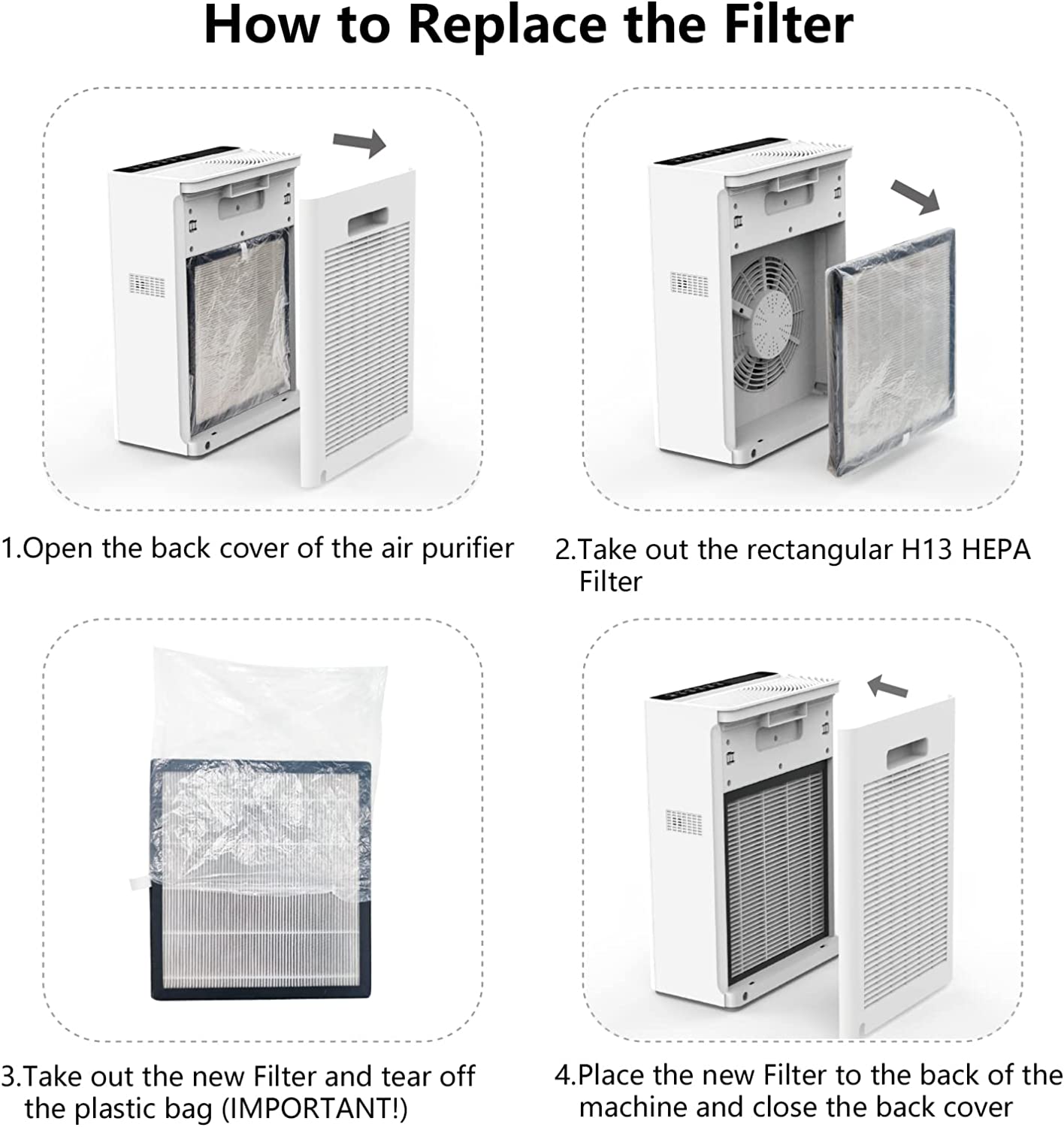 How to Replace the Filter

1.Open the back cover of the air purifier

2.Take out the rectangular H13 HEPA Filter

3.Take out the new Filter and tear off the plastic bag (IMPORTANT!)

4.Place the new Filter to the back of the machine and close the back cover