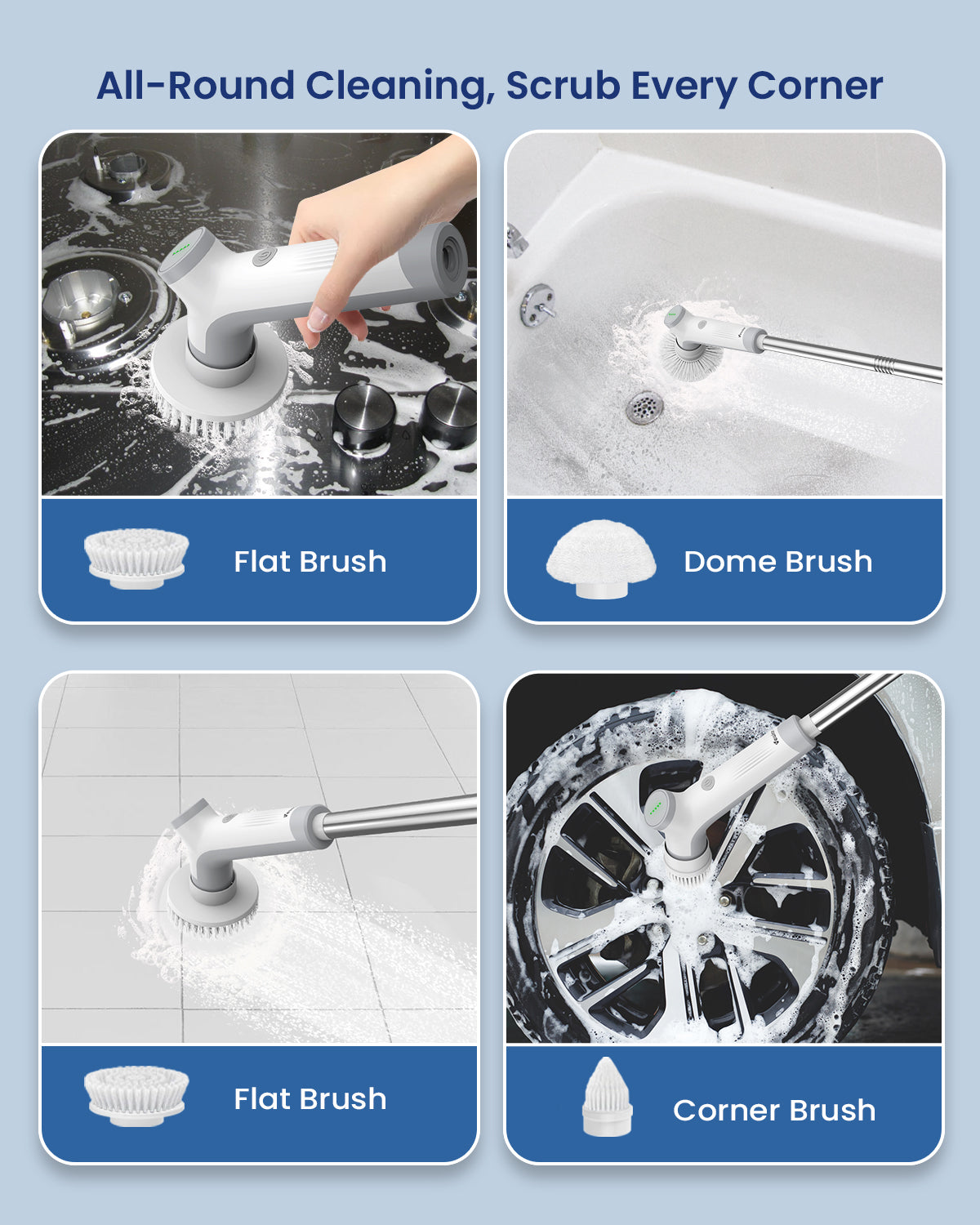 All-Round Cleaning, Scrub Every Corner

Flat Brush

Dome Brush

Flat Brush

Corner Brush